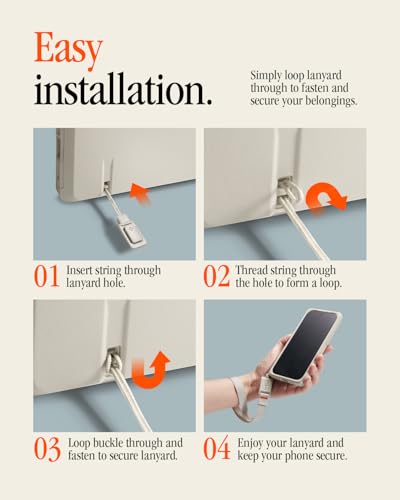 Easy installation.

Simply loop lanyard through to fasten and secure your belongings.

01 Insert string through lanyard hole.

02 Thread string through the hole to form a loop.

03 Loop buckle through and fasten to secure lanyard.

04 Enjoy your lanyard and keep your phone secure.