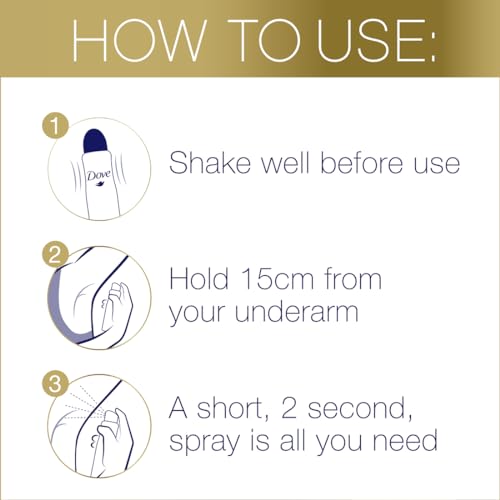 HOW TO USE:

1

Dove

Shake well before use

2

Hold 15cm from your underarm

3

A short, 2 second, spray is all you need