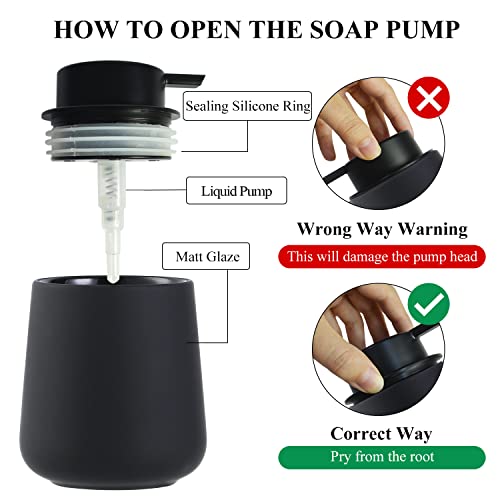 HOW TO OPEN THE SOAP PUMP

Sealing Silicone Ring

Liquid Pump

Matt Glaze

Wrong Way Warning

This will damage the pump head

Correct Way

Pry from the root