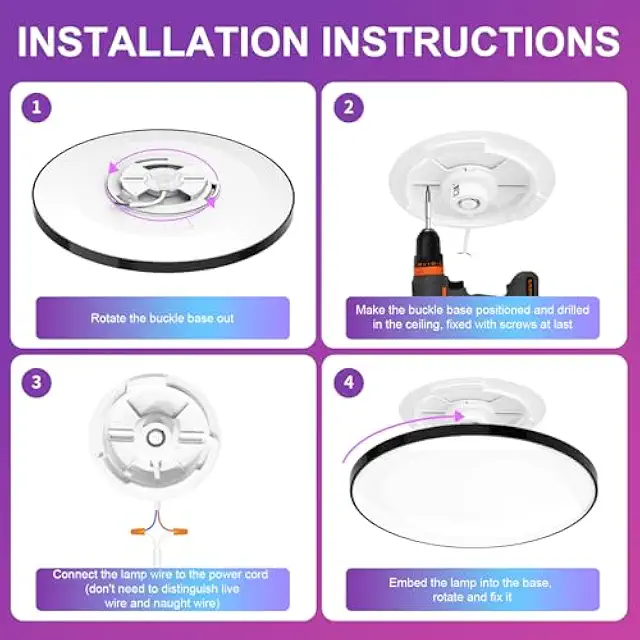 INSTALLATION INSTRUCTIONS

1

Rotate the buckle base out

2

Make the buckle base positioned and drilled in the ceiling, fixed with screws at last

3

Connect the lamp wire to the power cord (don't need to distinguish live wire and naught wire)

4

Embed the lamp into the base, rotate and fix it