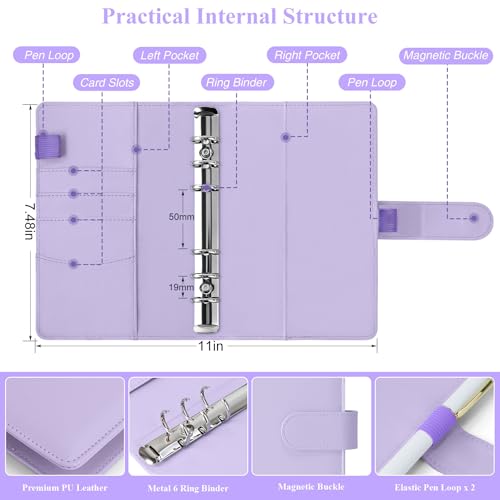 Practical Internal Structure

Pen Loop
Left Pocket
Right Pocket
Magnetic Buckle
Card Slots
Ring Binder
Pen Loop

7.48in
50mm
19mm
11in

Premium PU Leather
Metal 6 Ring Binder
Magnetic Buckle
Elastic Pen Loop x 2