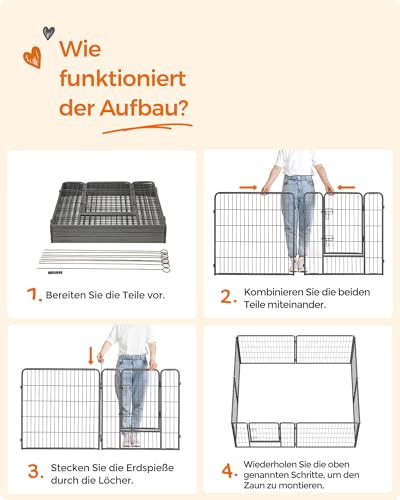 Wie funktioniert der Aufbau?

1. Bereiten Sie die Teile vor.

2. Kombinieren Sie die beiden Teile miteinander.

3. Stecken Sie die Erdspieße durch die Löcher.

4. Wiederholen Sie die oben genannten Schritte, um den Zaun zu montieren.