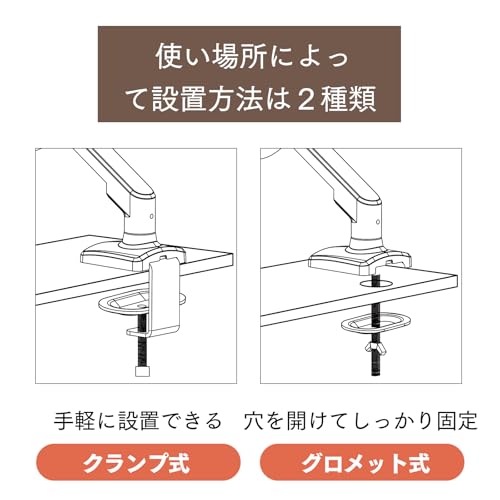 使い場所によって設置方法は２種類

手軽に設置できる

クランプ式

穴を開けてしっかり固定

グロメット式