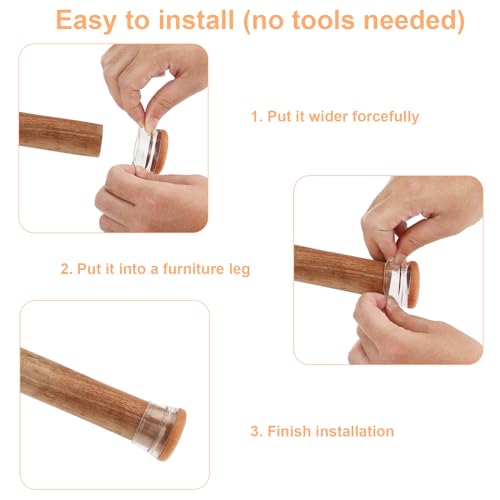 Easy to install (no tools needed)

1. Put it wider forcefully

2. Put it into a furniture leg

3. Finish installation