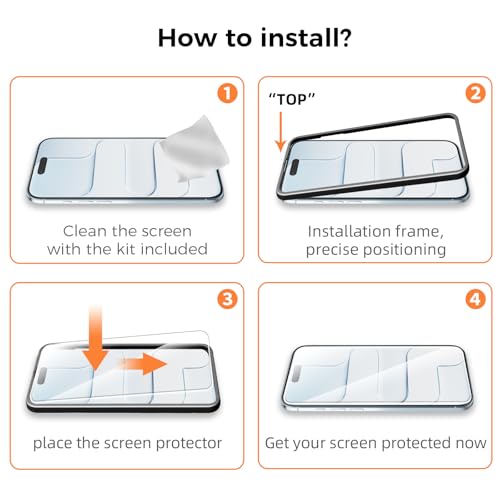 How to install?

1

Clean the screen with the kit included

2

"TOP"

Installation frame, precise positioning

3

place the screen protector

4

Get your screen protected now