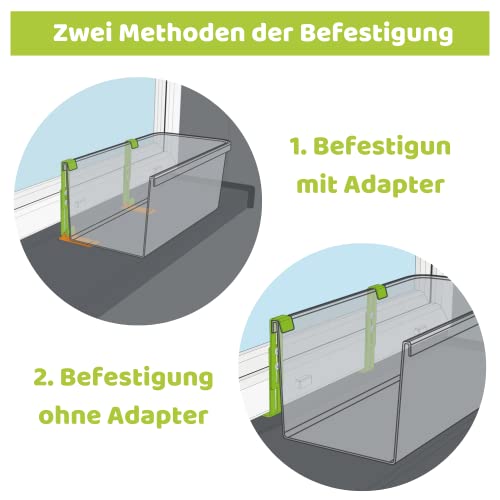 Zwei Methoden der Befestigung

1. Befestigun mit Adapter

2. Befestigung ohne Adapter