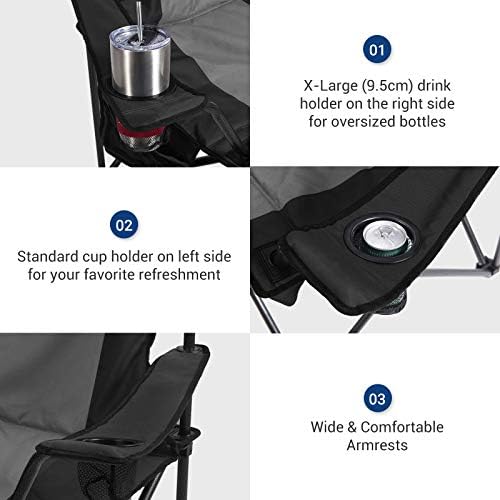 01

X-Large (9.5cm) drink holder on the right side for oversized bottles

02

Standard cup holder on left side for your favorite refreshment

03

Wide & Comfortable Armrests