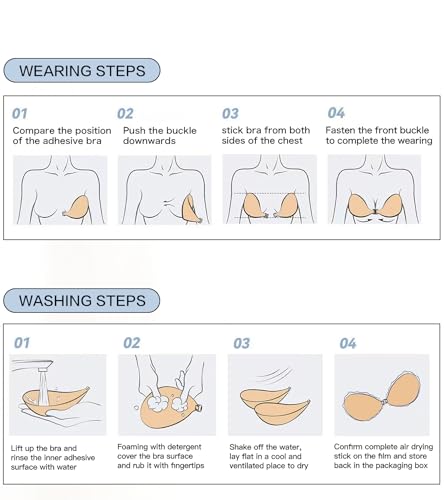 WEARING STEPS

01
Compare the position of the adhesive bra

02
Push the buckle downwards

03
stick bra from both sides of the chest

04
Fasten the front buckle to complete the wearing

WASHING STEPS

01
Lift up the bra and rinse the inner adhesive surface with water

02
Foaming with detergent cover the bra surface and rub it with fingertips

03
Shake off the water, lay flat in a cool and ventilated place to dry

04
Confirm complete air drying stick on the film and store back in the packaging box