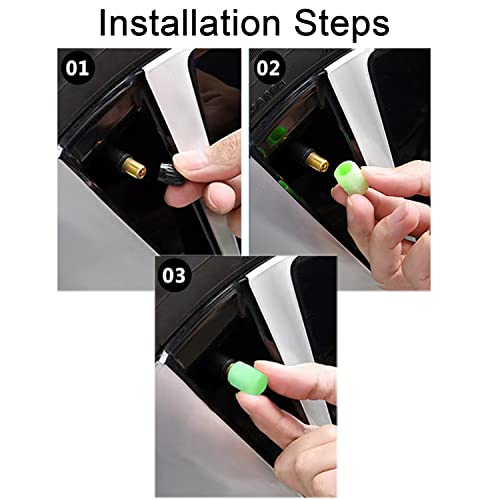 Installation Steps

01

02

03