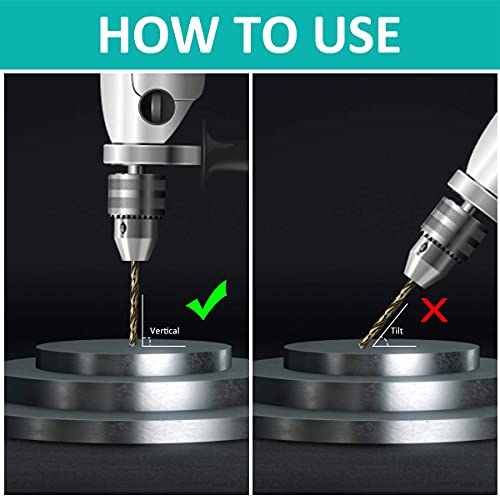 HOW TO USE

Vertical

Tilt