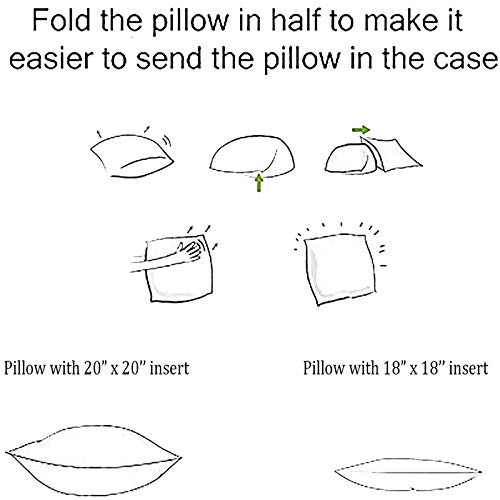 Fold the pillow in half to make it easier to send the pillow in the case

Pillow with 20" x 20" insert

Pillow with 18" x 18" insert