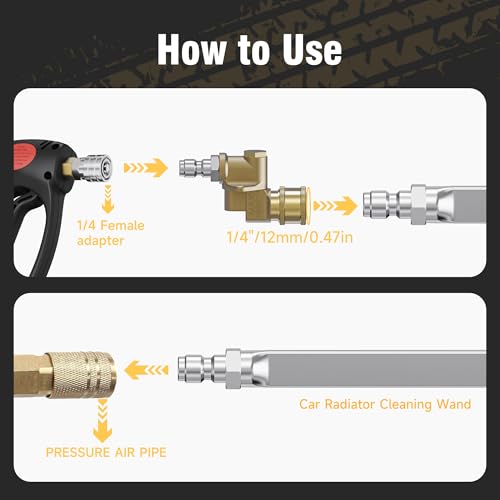 How to Use

1/4 Female adapter

1/4"/12mm/0.47in

Car Radiator Cleaning Wand

PRESSURE AIR PIPE