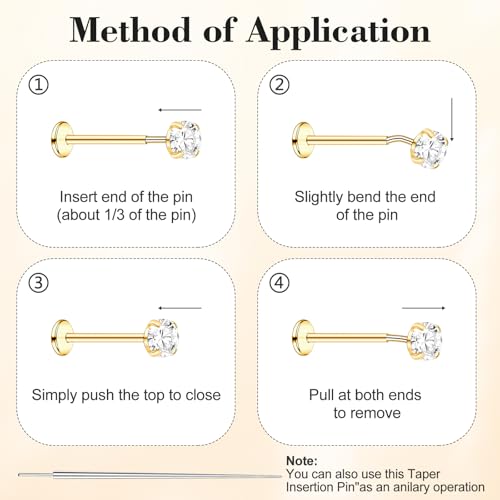 Method of Application

①

Insert end of the pin (about 1/3 of the pin)

②

Slightly bend the end of the pin

③

Simply push the top to close

④

Pull at both ends to remove

Note:
You can also use this Taper Insertion Pin"as an anilary operation