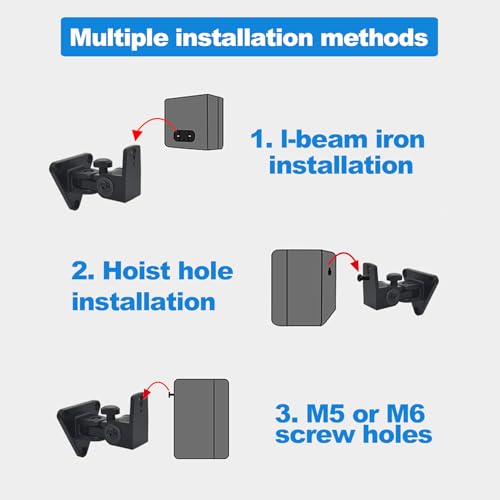 Multiple installation methods

1. I-beam iron installation

2. Hoist hole installation

3. M5 or M6 screw holes