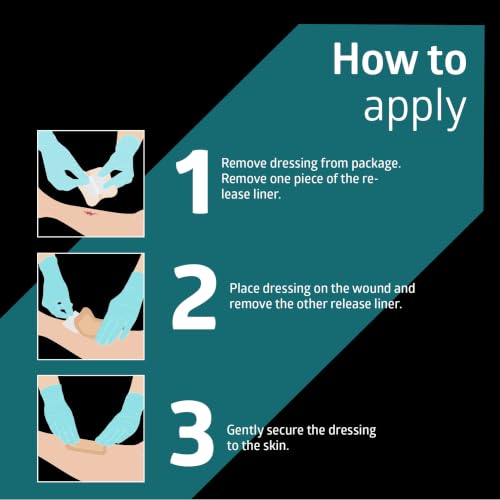 How to apply

1 Remove dressing from package. Remove one piece of the release liner.

2 Place dressing on the wound and remove the other release liner.

3 Gently secure the dressing to the skin.