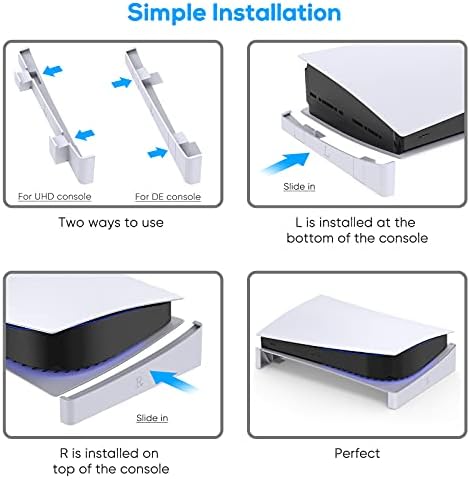 Simple Installation

For UHD console

For DE console

Two ways to use

Slide in

L is installed at the bottom of the console

R

Slide in

R is installed on top of the console

Perfect