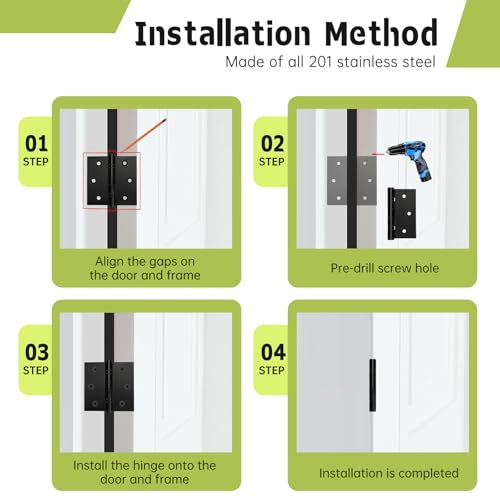 Installation Method
Made of all 201 stainless steel

01
STEP
Align the gaps on the door and frame

02
STEP
Pre-drill screw hole

03
STEP
Install the hinge onto the door and frame

04
STEP
Installation is completed