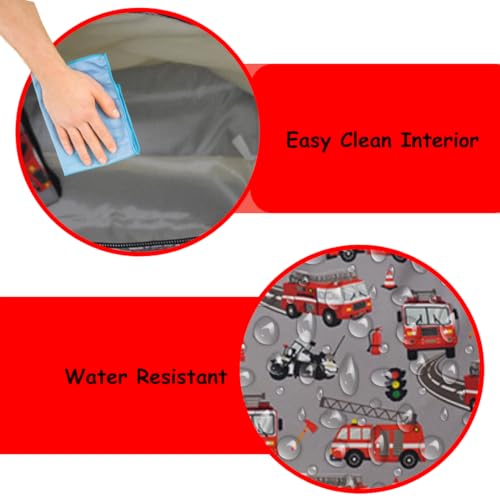 Easy Clean Interior

Water Resistant