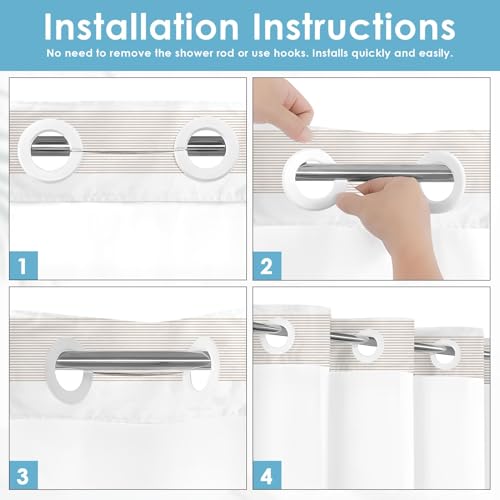 Installation Instructions

No need to remove the shower rod or use hooks. Installs quickly and easily.

1

2

3

4