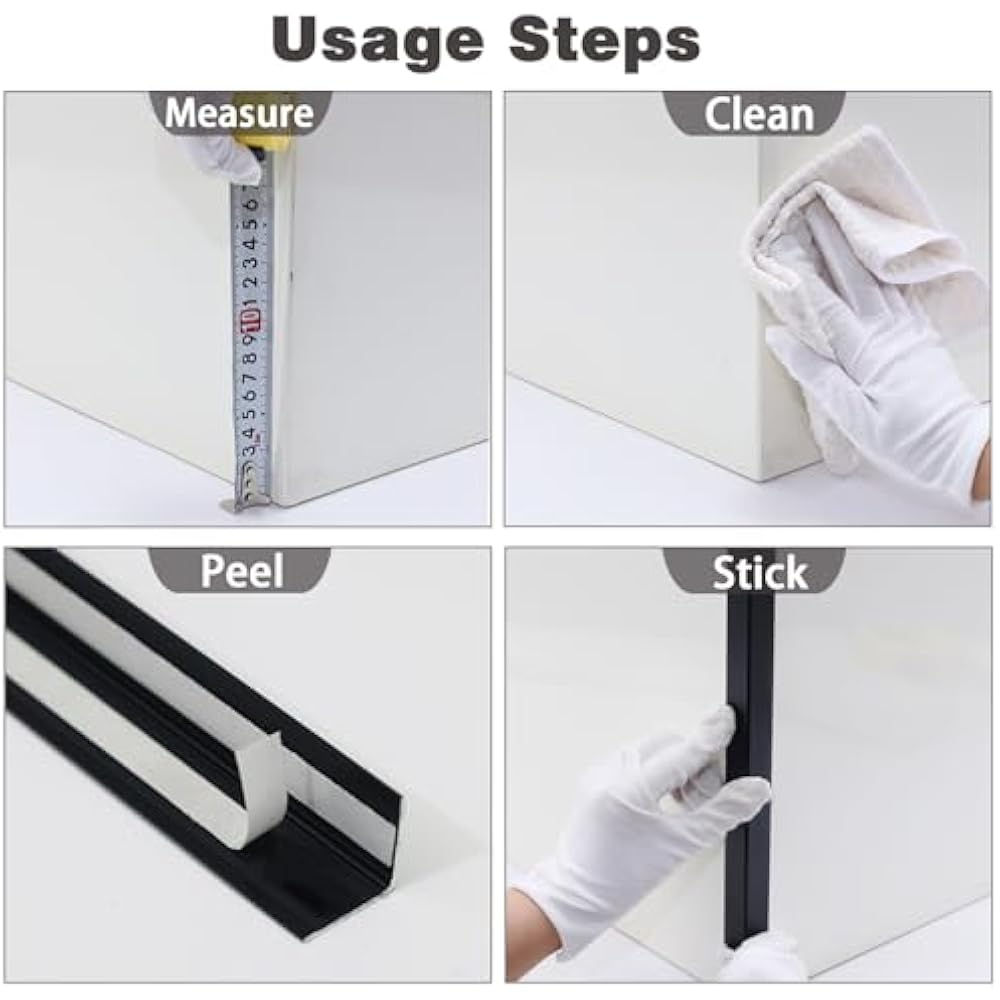 Usage Steps

Measure

3 4 5 6 7 8 9 10 1 2 3 4 5 6

Clean

Peel

Stick