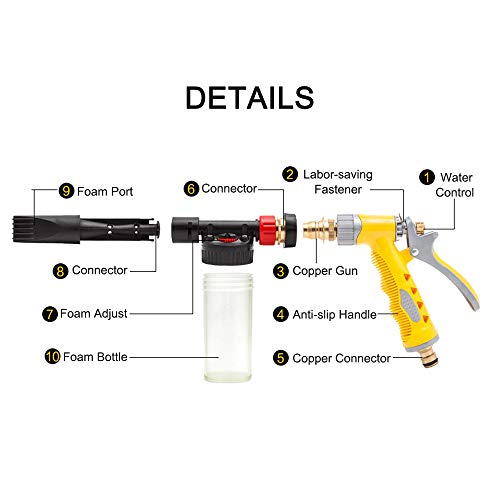 DETAILS

9 Foam Port

6 Connector

2 Labor-saving Fastener

1 Water Control

8 Connector

3 Copper Gun

7 Foam Adjust

4 Anti-slip Handle

10 Foam Bottle

5 Copper Connector