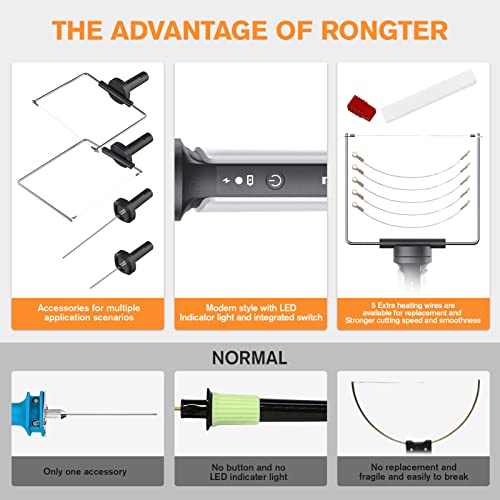 THE ADVANTAGE OF RONGTER

Accessories for multiple application scenarios

Modern style with LED Indicator light and integrated switch

5 Extra heating wires are available for replacement and Stronger cutting speed and smoothness

NORMAL

Only one accessory

No button and no LED indicater light

No replacement and fragile and easily to break