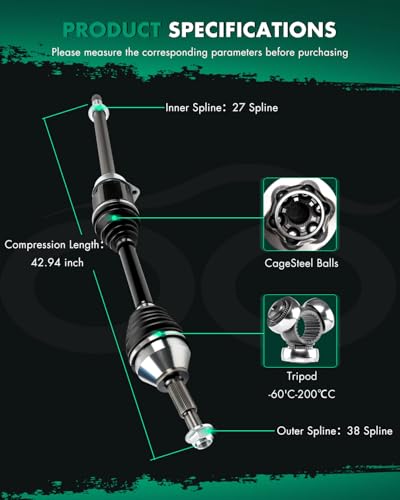 PRODUCT SPECIFICATIONS

Please measure the corresponding parameters before purchasing

Inner Spline: 27 Spline

Compression Length: 42.94 inch

CageSteel Balls

Tripod
-60'C-200℃C

Outer Spline: 38 Spline