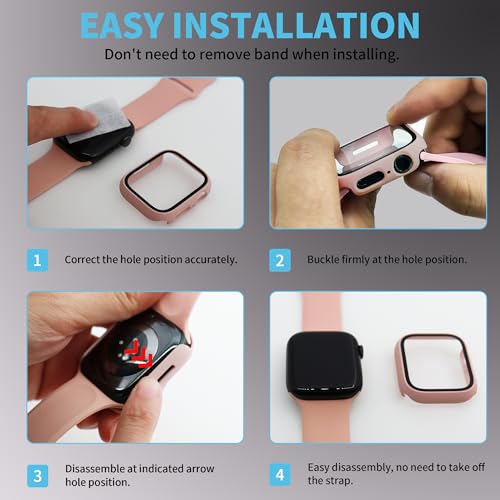 EASY INSTALLATION

Don't need to remove band when installing.

1 Correct the hole position accurately.

2 Buckle firmly at the hole position.

3 Disassemble at indicated arrow hole position.

4 Easy disassembly, no need to take off the strap.