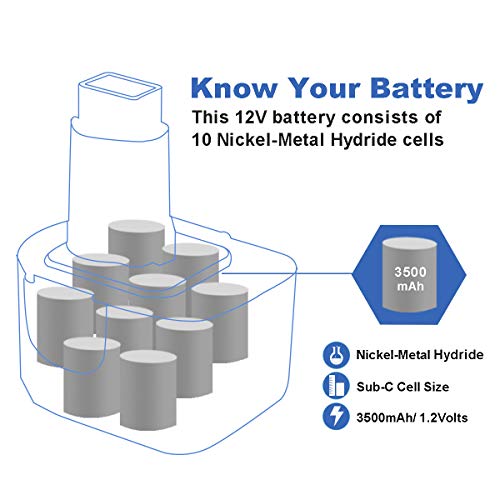 Know Your Battery

This 12V battery consists of 10 Nickel-Metal Hydride cells

3500 mAh

Nickel-Metal Hydride

Sub-C Cell Size

3500mAh/ 1.2Volts