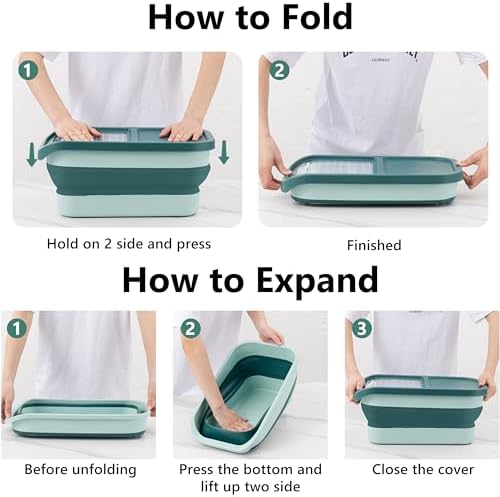 How to Fold

1

Hold on 2 side and press

2

Finished

How to Expand

1

Before unfolding

2

Press the bottom and lift up two side

3

Close the cover