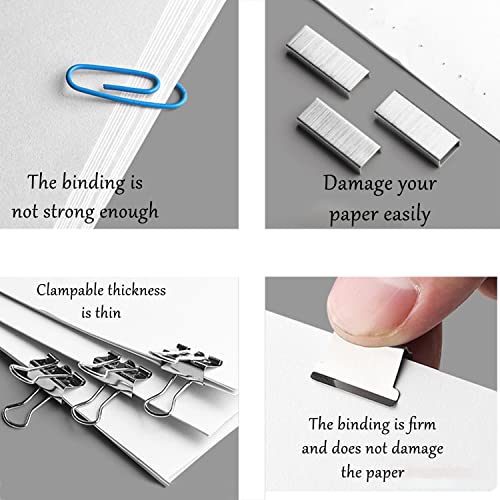 The binding is not strong enough

Damage your paper easily

Clampable thickness is thin

The binding is firm and does not damage the paper