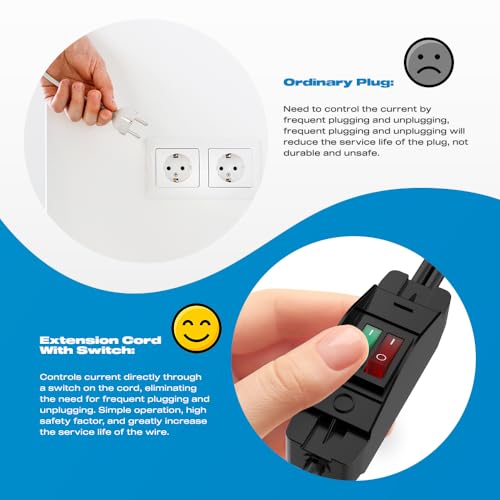 Ordinary Plug:

Need to control the current by frequent plugging and unplugging, frequent plugging and unplugging will reduce the service life of the plug, not durable and unsafe.

Extension Cord With Switch:

Controls current directly through a switch on the cord, eliminating the need for frequent plugging and unplugging. Simple operation, high safety factor, and greatly increase the service life of the wire.

I

O