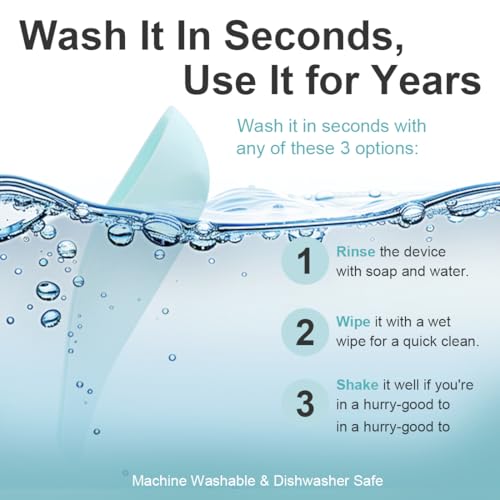 Wash It In Seconds,
Use It for Years

Wash it in seconds with any of these 3 options:

1 Rinse the device with soap and water.

2 Wipe it with a wet wipe for a quick clean.

3 Shake it well if you're in a hurry-good to in a hurry-good to

Machine Washable & Dishwasher Safe