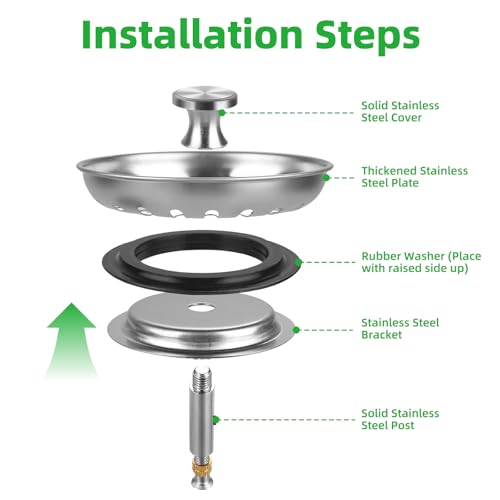 Installation Steps

Solid Stainless Steel Cover

Thickened Stainless Steel Plate

Rubber Washer (Place with raised side up)

Stainless Steel Bracket

Solid Stainless Steel Post