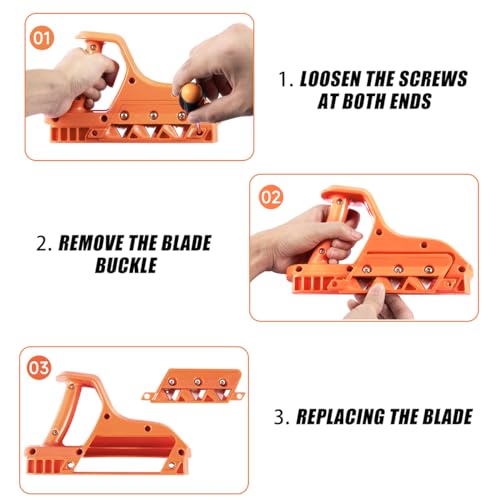 01

1. LOOSEN THE SCREWS AT BOTH ENDS

02

2. REMOVE THE BLADE BUCKLE

03

3. REPLACING THE BLADE