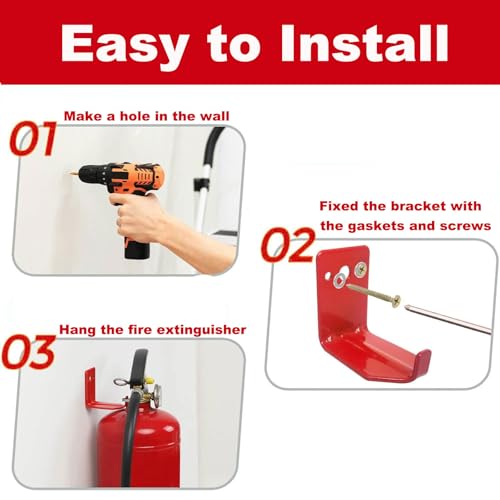 Easy to Install

01 Make a hole in the wall

02 Fixed the bracket with the gaskets and screws

03 Hang the fire extinguisher