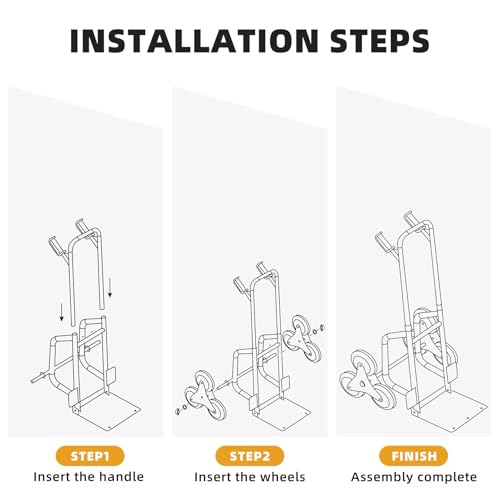 INSTALLATION STEPS

STEP1
Insert the handle

STEP2
Insert the wheels

FINISH
Assembly complete