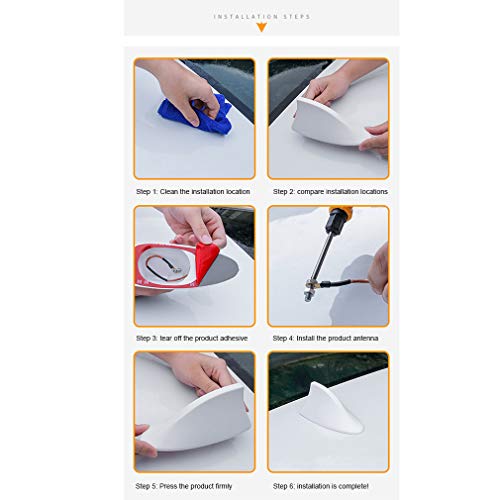 INSTALLATION STEPS

Step 1: Clean the installation location

Step 2: compare installation locations

Step 3: tear off the product adhesive

Step 4: Install the product antenna

Step 5: Press the product firmly

Step 6: installation is complete!