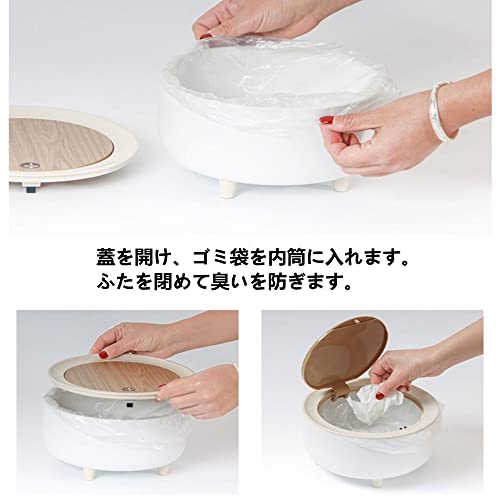 蓋を開け、ゴミ袋を内筒に入れます。
ふたを閉めて臭いを防ぎます。