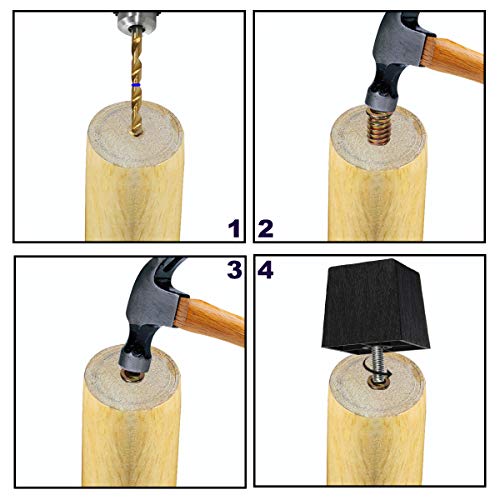 1
2
3
4