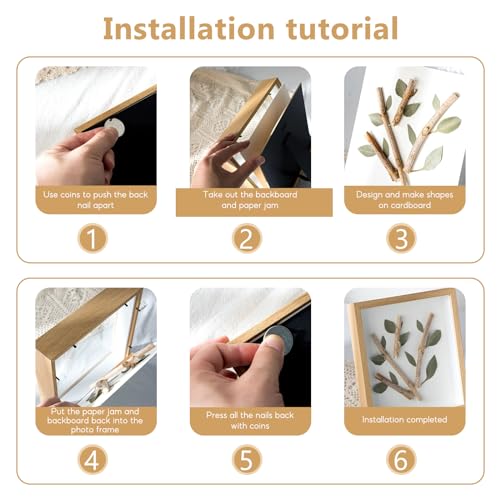 Installation tutorial

Use coins to push the back nail apart

1

Take out the backboard and paper jam

2

Design and make shapes on cardboard

3

Put the paper jam and backboard back into the photo frame

4

Press all the nails back with coins

5

Installation completed

6