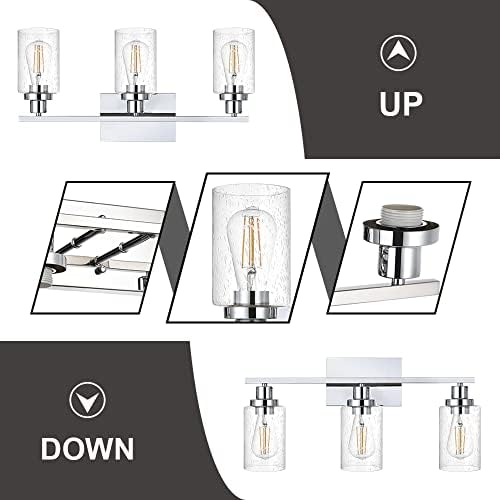 UP

DOWN