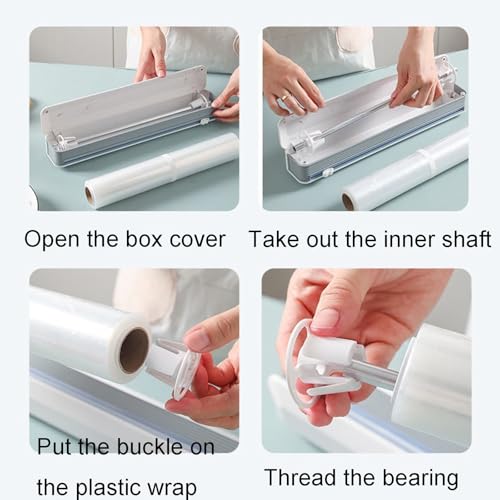 Open the box cover

Take out the inner shaft

Put the buckle on the plastic wrap

Thread the bearing