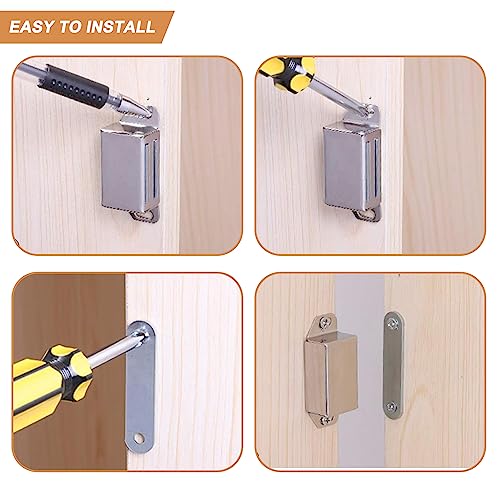 EASY TO INSTALL