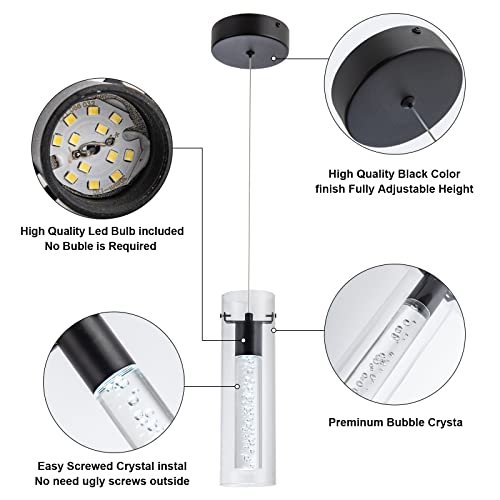 High Quality Black Color
finish Fully Adjustable Height

High Quality Led Bulb included
No Buble is Required

Preminum Bubble Crysta

Easy Screwed Crystal instal
No need ugly screws outside