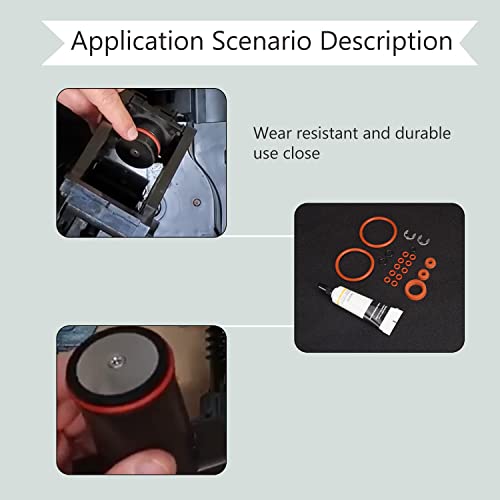 Application Scenario Description

Wear resistant and durable use close