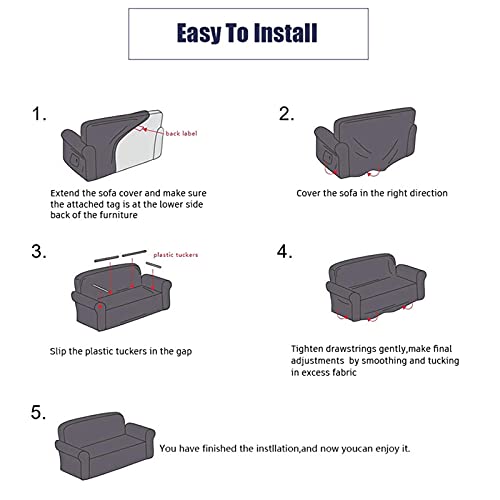 Easy To Install

1.

back label

Extend the sofa cover and make sure the attached tag is at the lower side back of the furniture

2.

Cover the sofa in the right direction

3.

plastic tuckers

Slip the plastic tuckers in the gap

4.

Tighten drawstrings gently,make final adjustments by smoothing and tucking in excess fabric

5.

You have finished the instllation,and now youcan enjoy it.