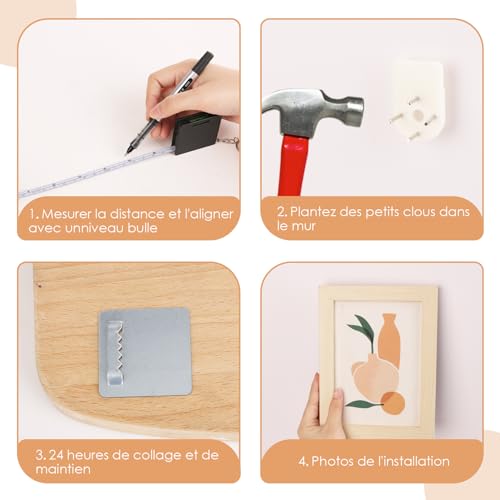 1. Mesurer la distance et l'aligner avec unniveau bulle

2. Plantez des petits clous dans le mur

3. 24 heures de collage et de maintien

4. Photos de l'installation