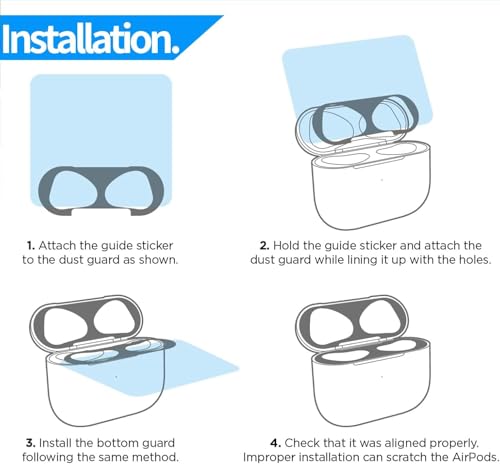 Installation.

1. Attach the guide sticker to the dust guard as shown.

2. Hold the guide sticker and attach the dust guard while lining it up with the holes.

3. Install the bottom guard following the same method.

4. Check that it was aligned properly. Improper installation can scratch the AirPods.