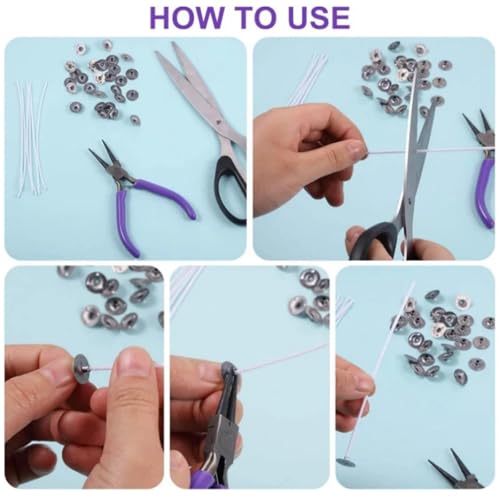 HOW TO USE